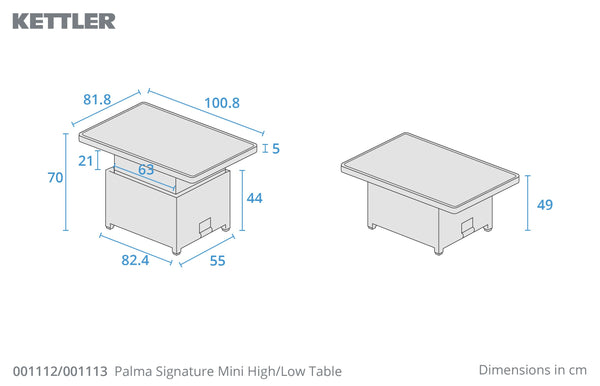 KETTLER

81.8
100.8
5
21
63
70
44
82.4
55

49

001112/001113 Palma Signature Mini High/Low Table

Dimensions in cm