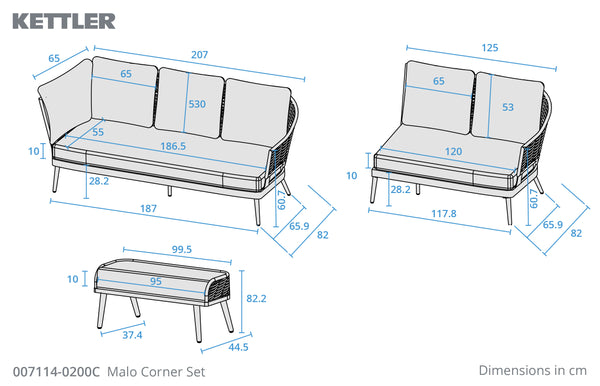 KETTLER

65
207
65
530
55
186.5
10
28.2
187
60.7
65.9
82

125
65
53
120
10
28.2
117.8
60.7
65.9
82

99.5
10
95
82.2
37.4
44.5

007114-0200C Malo Corner Set

Dimensions in cm