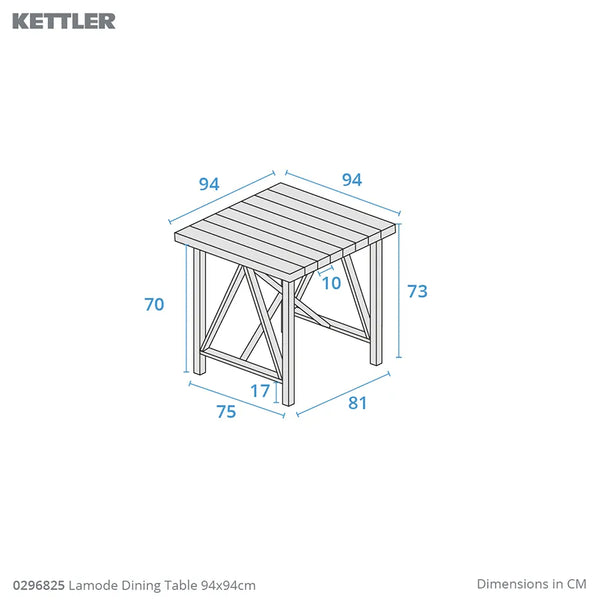 KETTLER

94

94

10

70

73

17

75

81

0296825 Lamode Dining Table 94x94cm

Dimensions in CM