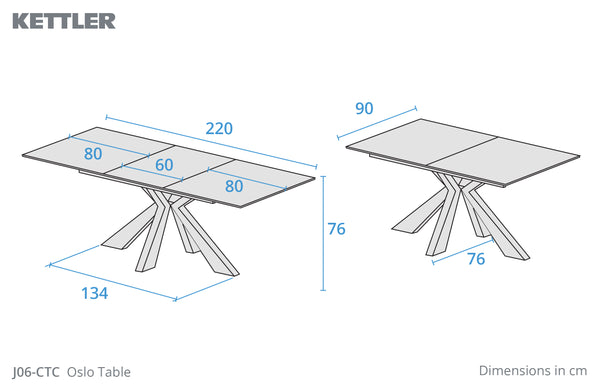 KETTLER

220

80

60

80

76

134

90

76

J06-CTC Oslo Table

Dimensions in cm