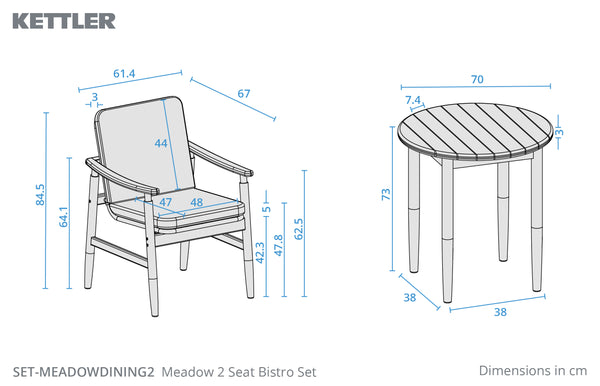 KETTLER

61.4
67
3
44
84.5
64.1
47
48
5
42.3
47.8
62.5

70
7.4
3
73
38
38

SET-MEADOWDINING2 Meadow 2 Seat Bistro Set

Dimensions in cm