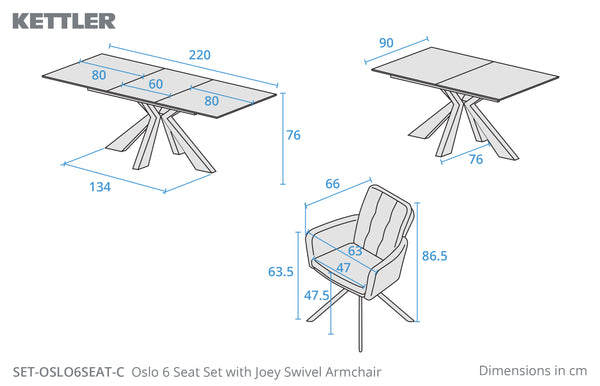 KETTLER

220
80
60
80
76
134

90
76

66
63
47
63.5
47.5
86.5

SET-OSLO6SEAT-C Oslo 6 Seat Set with Joey Swivel Armchair

Dimensions in cm