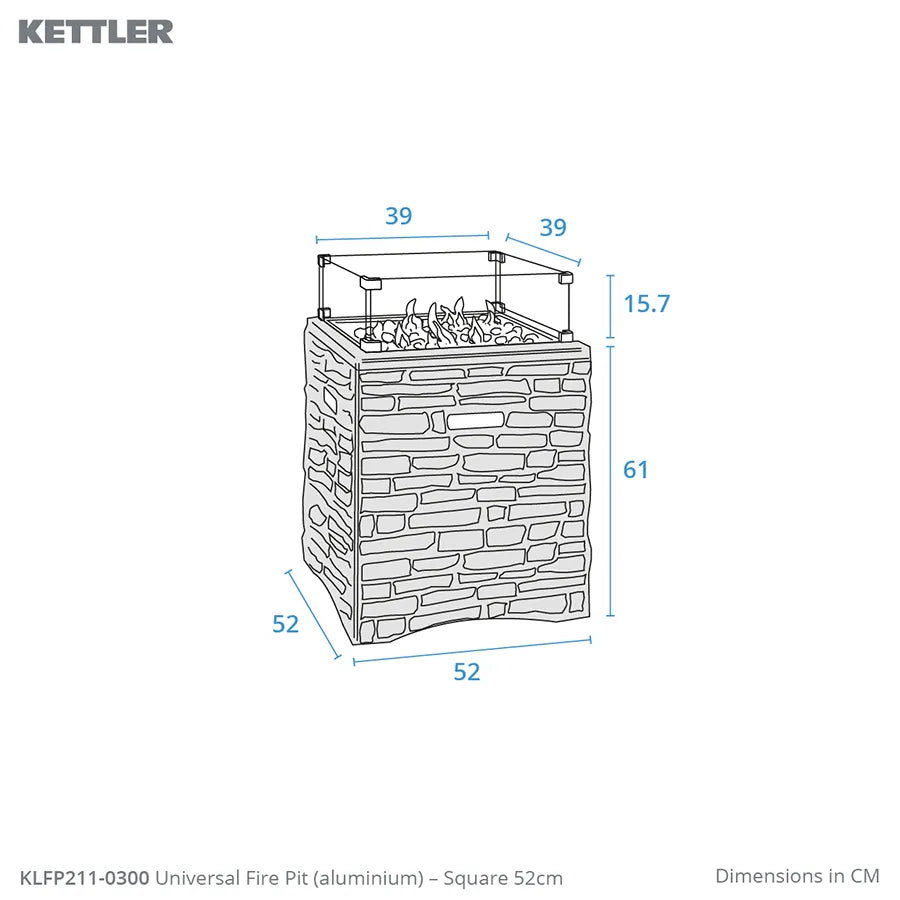 KETTLER

39

39

15.7

61

52

52

KLFP211-0300 Universal Fire Pit (aluminium) – Square 52cm

Dimensions in CM