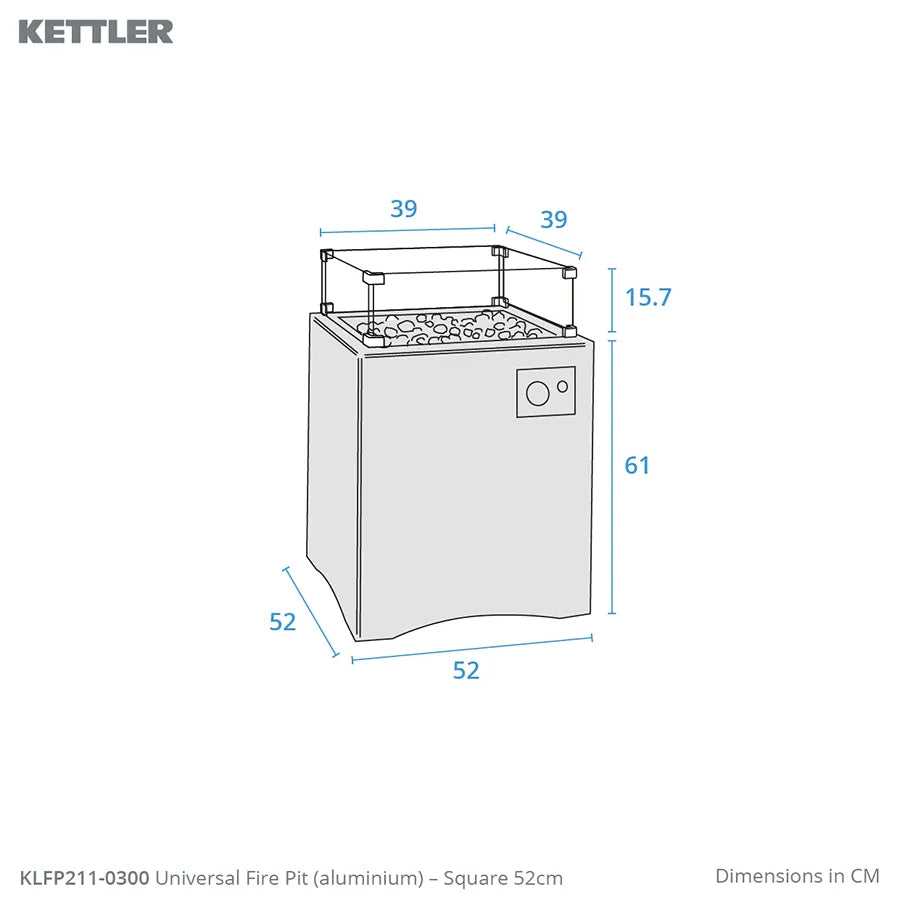 KETTLER

39

39

15.7

61

52

52

KLFP211-0300 Universal Fire Pit (aluminium) – Square 52cm

Dimensions in CM