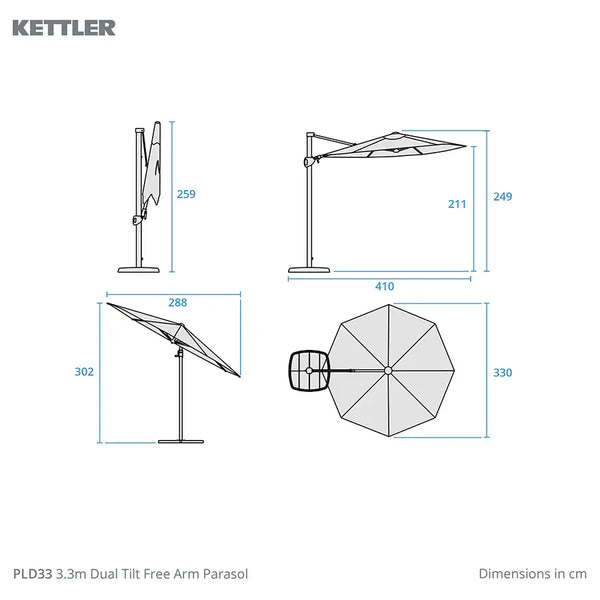 KETTLER

259

211

249

410

288

302

330

PLD33 3.3m Dual Tilt Free Arm Parasol

Dimensions in cm